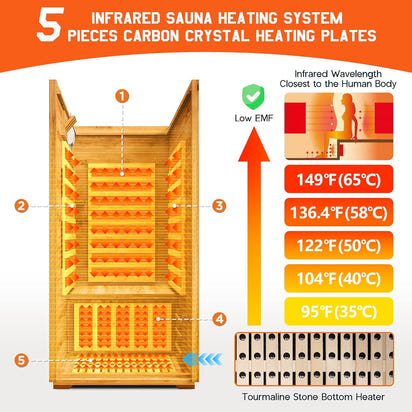 5 INFRARED SAUNA HEATING SYSTEM PIECES CARBON CRYSTAL HEATING PLATES

1

2

3

4

5

Low EMF

Infrared Wavelength Closest to the Human Body

149℉(65℃)

136.4℉(58℃)

122℉(50℃)

104℉(40℃)

95℉(35℃)

Tourmaline Stone Bottom Heater