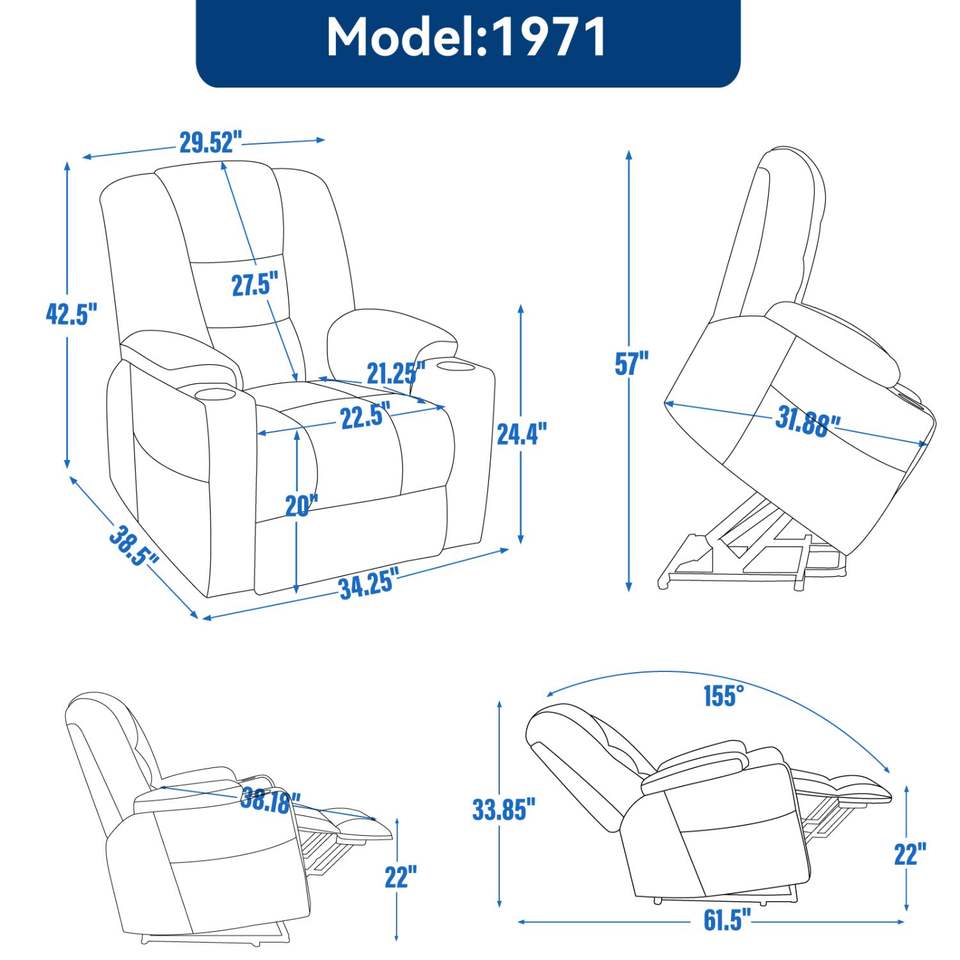 Model:1971

29.52"
27.5"
42.5"
21.25"
22.5"
24.4"
20"
38.5"
34.25"

57"
31.88"

38.18"
22"

155°
33.85"
22"
61.5"